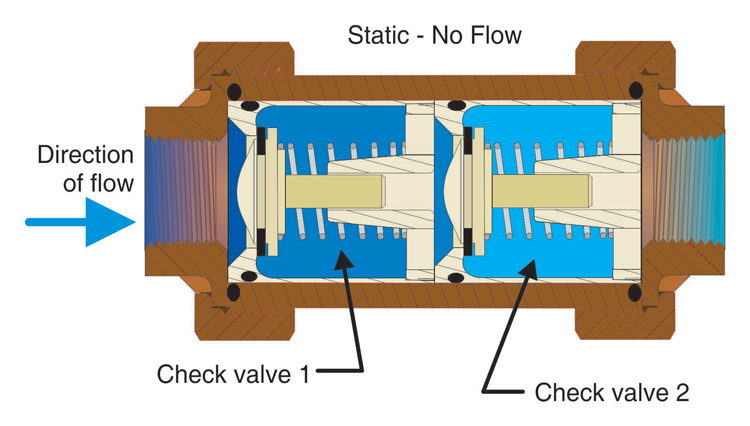 Static - No Flow

Direction of flow

Check valve 1

Check valve 2