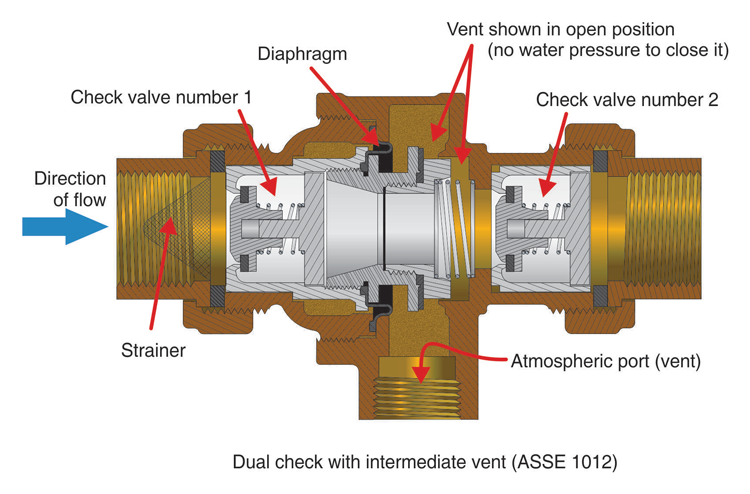 Vent shown in open position
(no water pressure to close it)

Diaphragm

Check valve number 1

Check valve number 2

Direction of flow

Strainer

Atmospheric port (vent)

Dual check with intermediate vent (ASSE 1012)